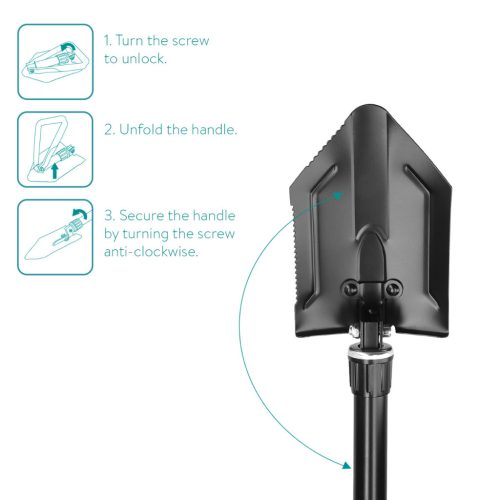 1. Turn the screw to unlock.

2. Unfold the handle.

3. Secure the handle by turning the screw anti-clockwise.