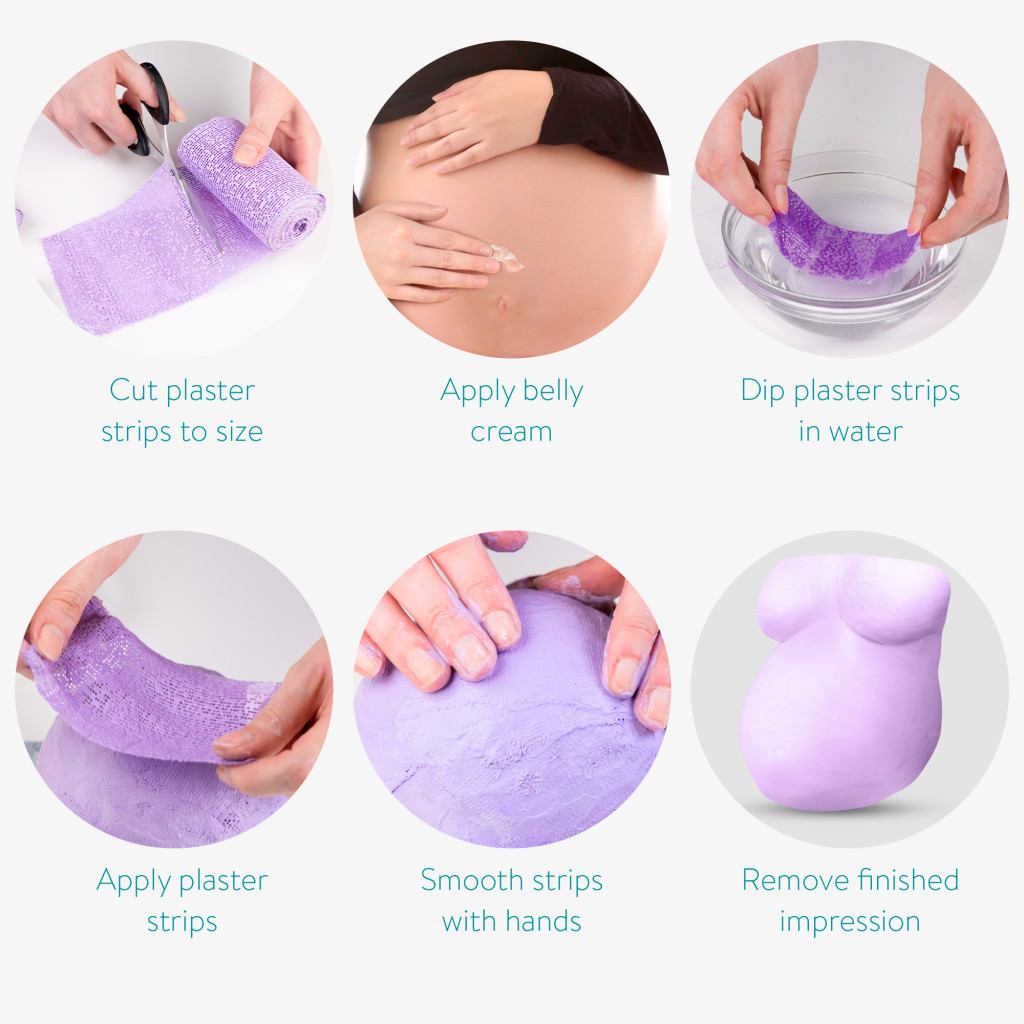 Cut plaster strips to size

Apply belly cream

Dip plaster strips in water

Apply plaster strips

Smooth strips with hands

Remove finished impression