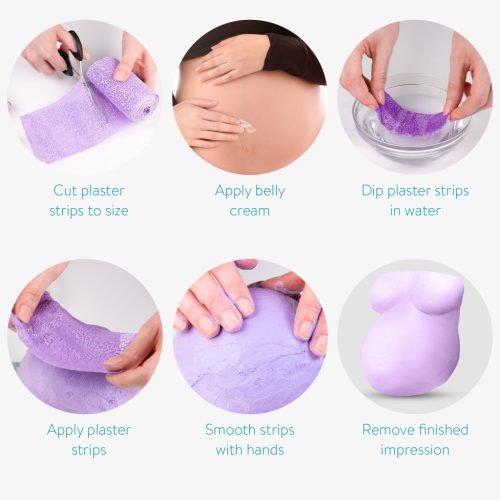 Cut plaster strips to size

Apply belly cream

Dip plaster strips in water

Apply plaster strips

Smooth strips with hands

Remove finished impression