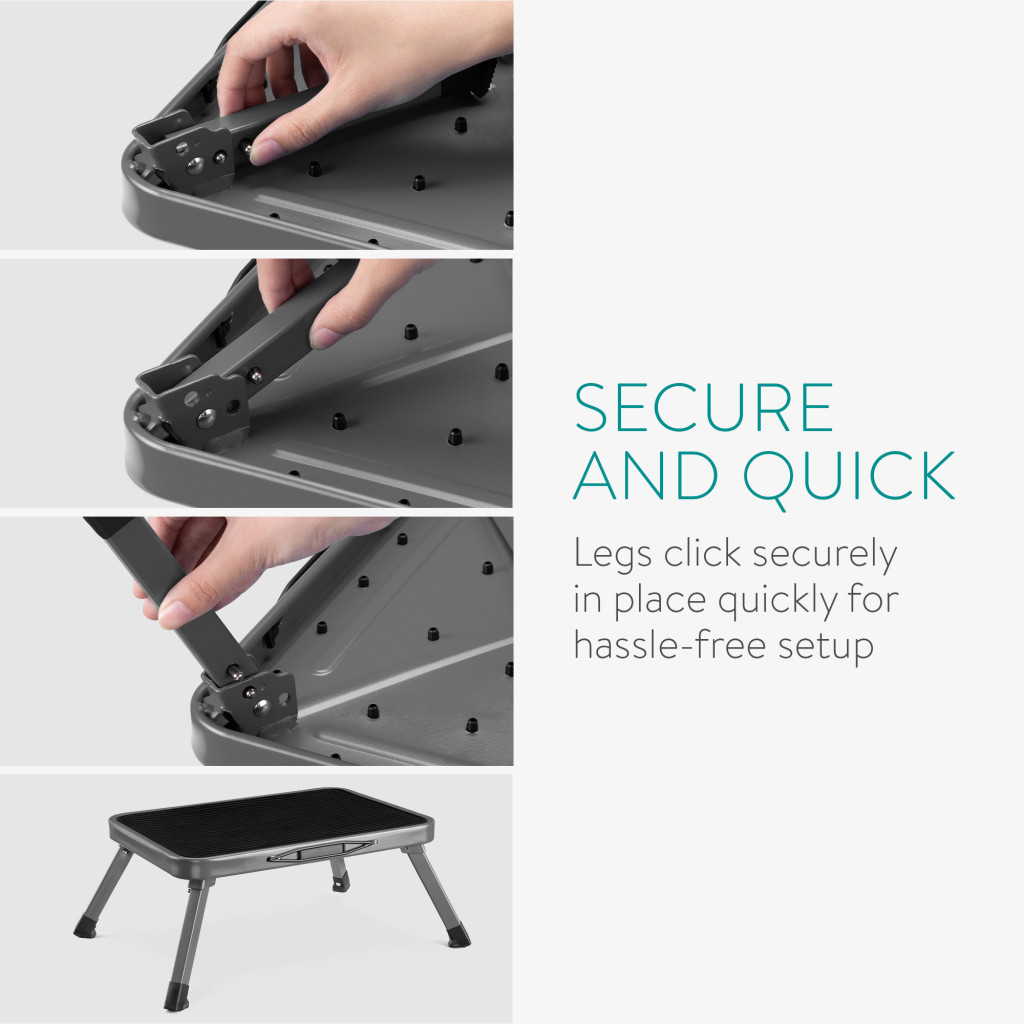 SECURE AND QUICK

Legs click securely in place quickly for hassle-free setup