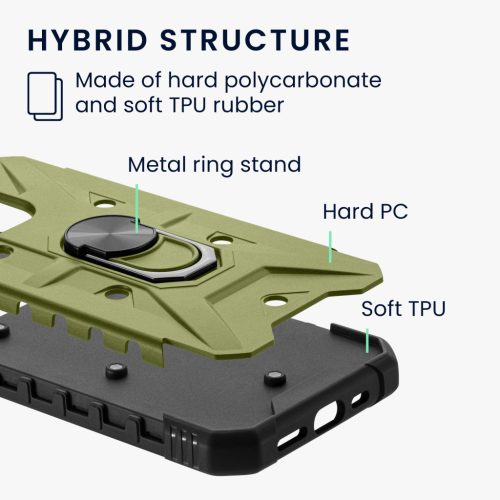 HYBRID STRUCTURE

Made of hard polycarbonate and soft TPU rubber

Metal ring stand

Hard PC

Soft TPU